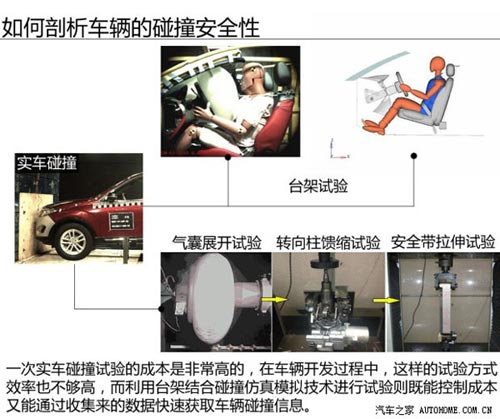 如何剖析车辆的碰撞安全性

实车碰撞

台架试验

气囊展开试验

转向柱馈缩试验

安全带拉伸试验

一次实车碰撞试验的成本是非常高的，在车辆开发过程中，这样的试验方式效率也不够高，而利用台架结合碰撞仿真模拟技术进行试验则既能控制成本又能通过收集来的数据快速获取车辆碰撞信息。

汽车之家 AUTOHOME.COM.CN