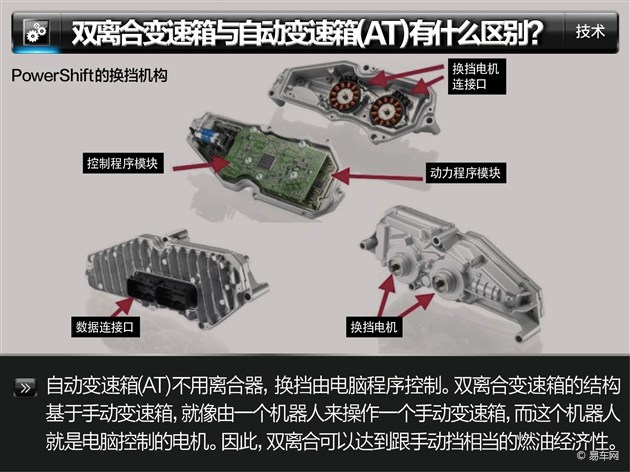 双离合变速箱与自动变速箱(AT)有什么区别?

技术

PowerShift的换挡机构

换挡电机连接口

控制程序模块

动力程序模块

数据连接口

换挡电机

自动变速箱(AT)不用离合器, 换挡由电脑程序控制。双离合变速箱的结构基于手动变速箱, 就像由一个机器人来操作一个手动变速箱, 而这个机器人就是电脑控制的电机。因此, 双离合可以达到跟手动挡相当的燃油经济性。

© 易车网